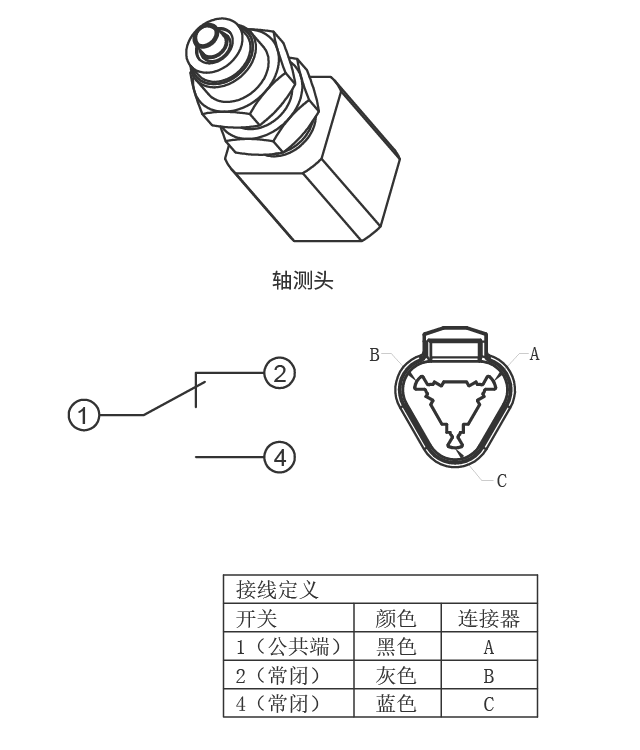 轴测头

1
2
4

B
A
C

| 接线定义 | | |
|---|---|---|
| 开关 | 颜色 | 连接器 |
| 1（公共端） | 黑色 | A |
| 2（常闭） | 灰色 | B |
| 4（常闭） | 蓝色 | C |